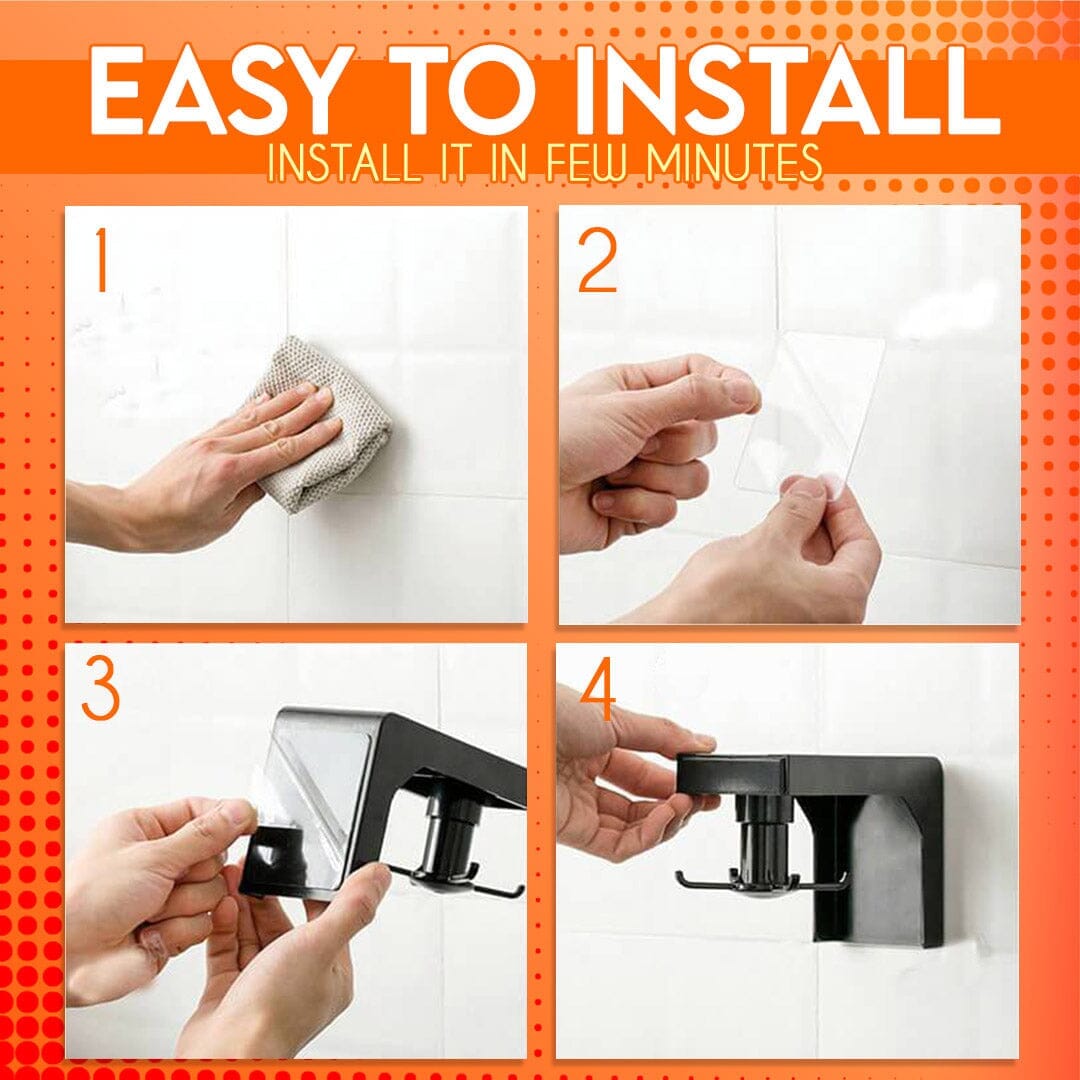 EASY TO INSTALL
INSTALL IT IN FEW MINUTES

1

2

3

4